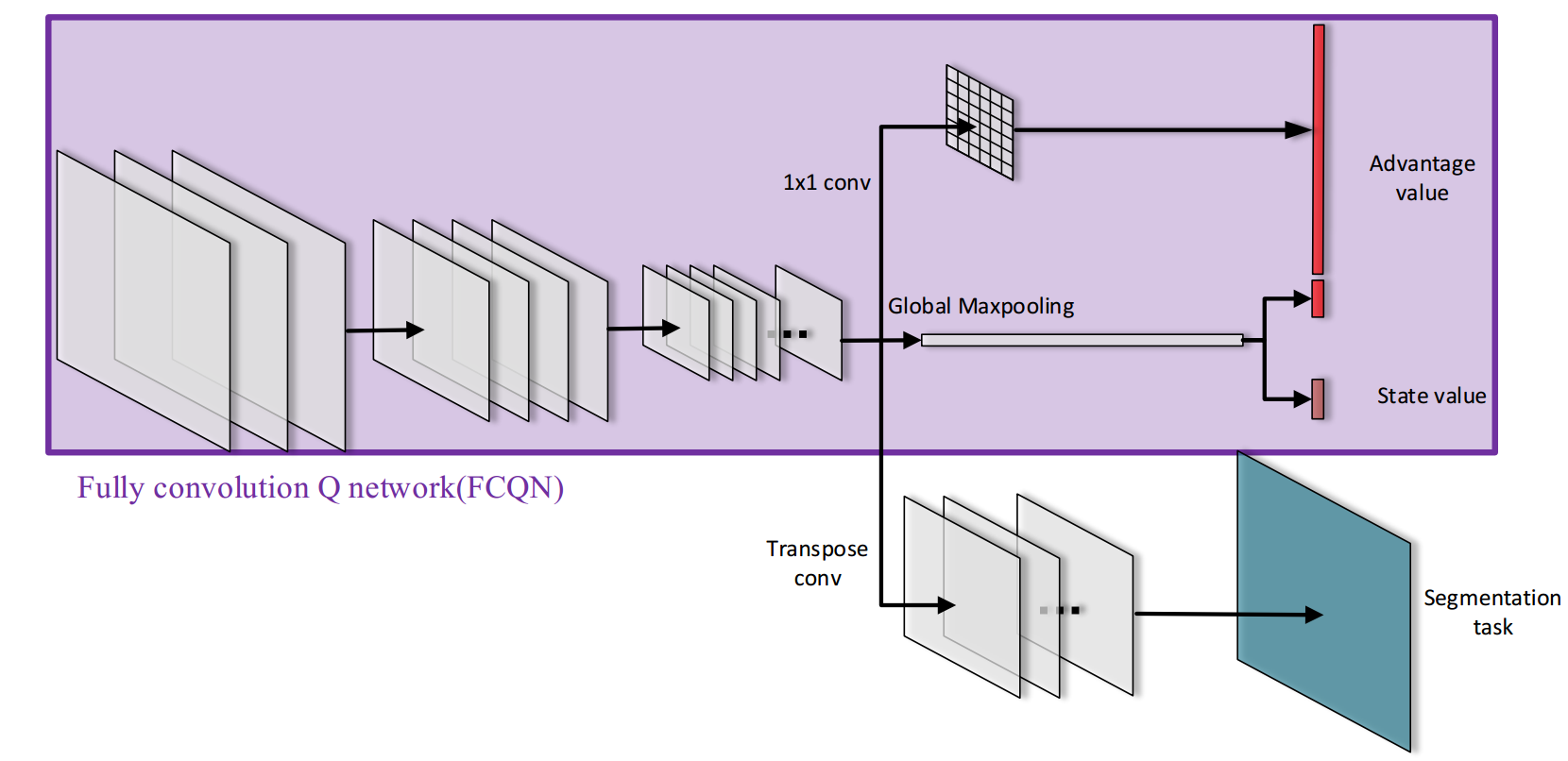 1x1 conv

Advantage value

Global Maxpooling

State value

Fully convolution Q network(FCQN)

Transpose conv

Segmentation task